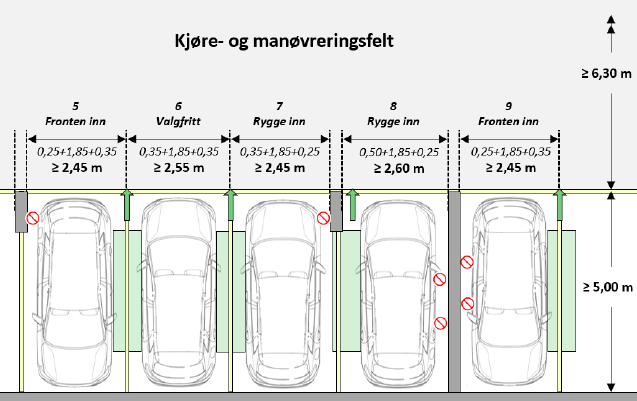 Kjøre- og manøvreringsfelt

≥ 6,30 m

5
Fronten inn
0,25+1,85+0,35
≥ 2,45 m

6
Valgfritt
0,35+1,85+0,35
≥ 2,55 m

7
Rygge inn
0,35+1,85+0,25
≥ 2,45 m

8
Rygge inn
0,50+1,85+0,25
≥ 2,60 m

9
Fronten inn
0,25+1,85+0,35
≥ 2,45 m

≥ 5,00 m